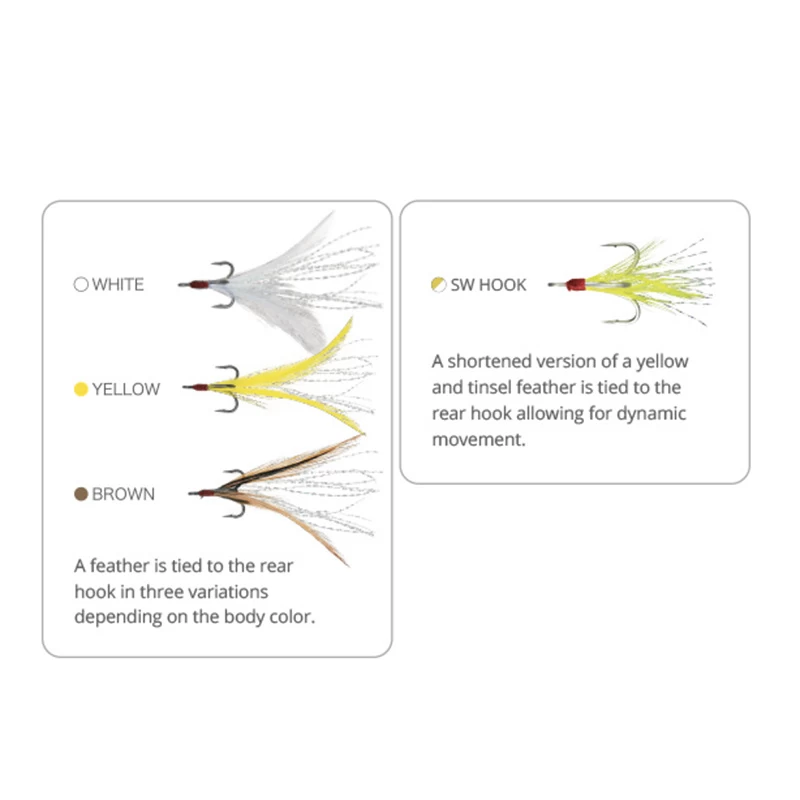 WHITE

YELLOW

BROWN

A feather is tied to the rear hook in three variations depending on the body color.

SW HOOK

A shortened version of a yellow and tinsel feather is tied to the rear hook allowing for dynamic movement.